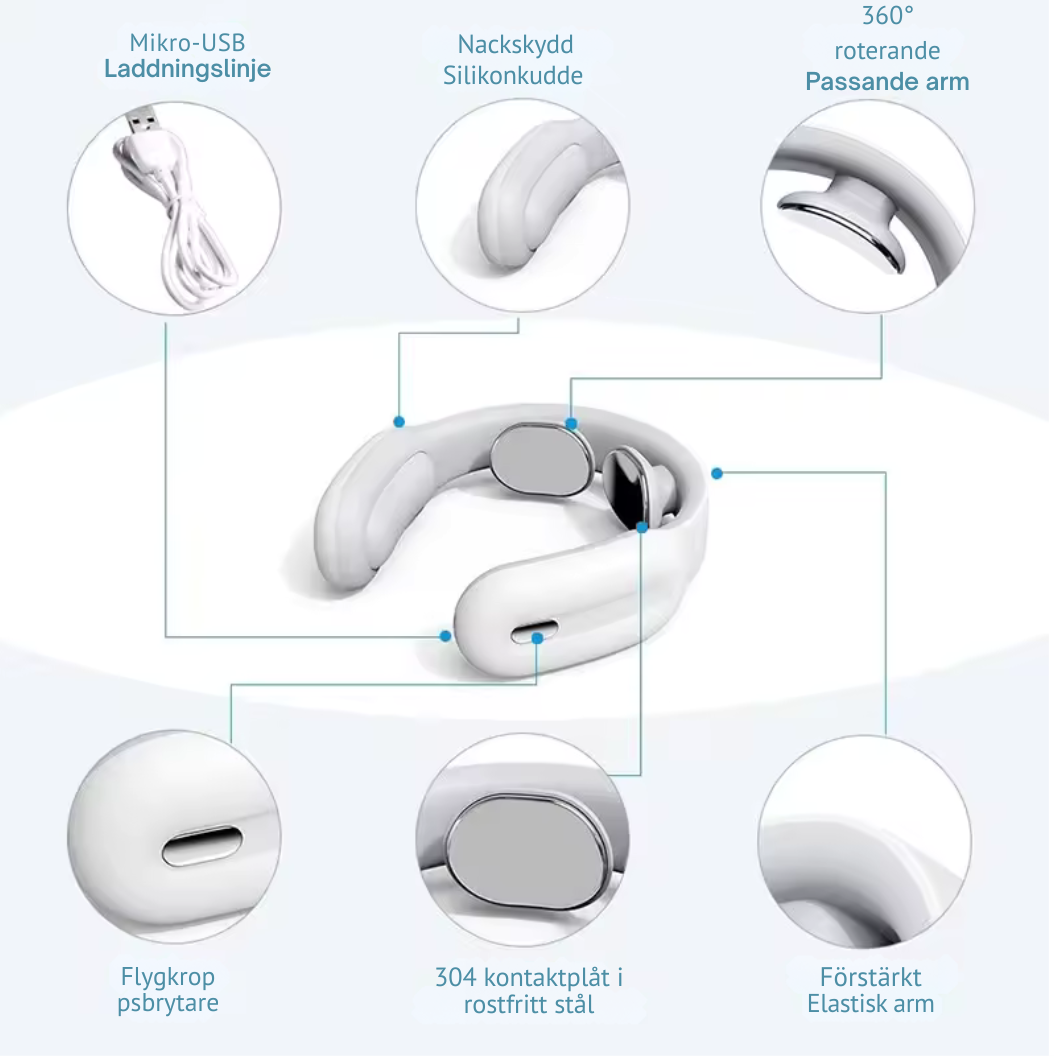 Mikro-USB
Laddningslinje

Nackskydd
Silikonkudde

360°
roterande
Passande arm

Flygkrop
psbrytare

304 kontaktplåt i
rostfritt stål

Förstärkt
Elastisk arm